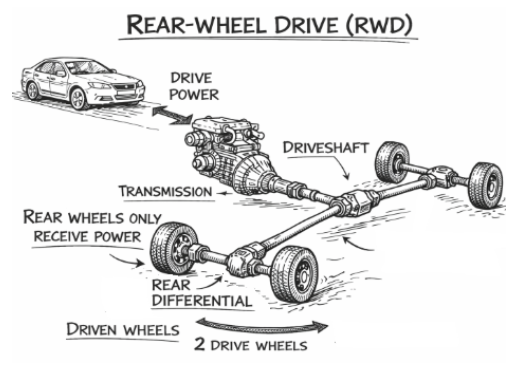 REAR-WHEEL DRIVE (RWD)

DRIVE POWER

DRIVESHAFT

TRANSMISSION

REAR WHEELS ONLY RECEIVE POWER

REAR DIFFERENTIAL

DRIVEN WHEELS

2 DRIVE WHEELS