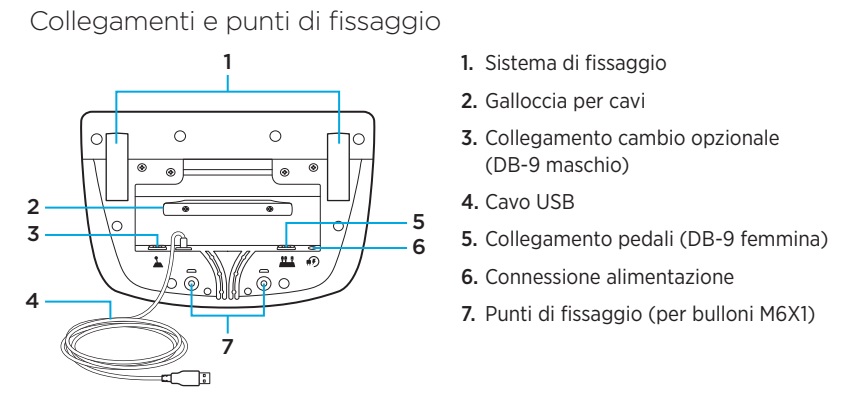 Collegamenti e punti di fissaggio

1
2
3
4
5
6
7

1. Sistema di fissaggio
2. Galloccia per cavi
3. Collegamento cambio opzionale (DB-9 maschio)
4. Cavo USB
5. Collegamento pedali (DB-9 femmina)
6. Connessione alimentazione
7. Punti di fissaggio (per bulloni M6X1)