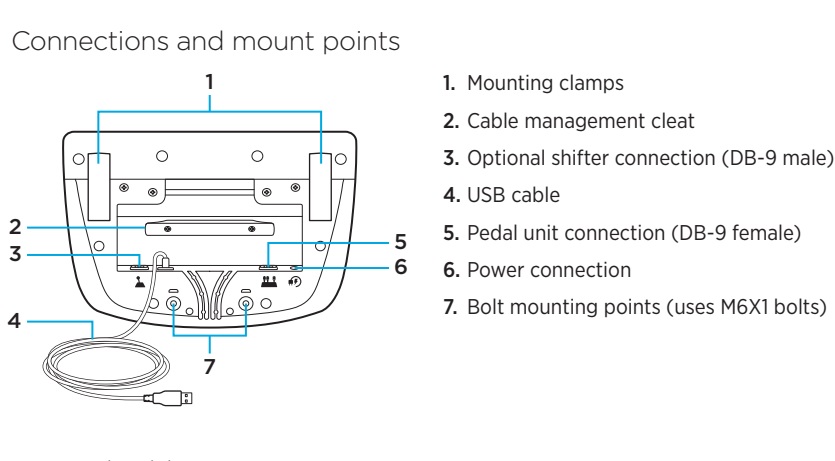 Connections and mount points

1
2
3
4
5
6
7

1. Mounting clamps
2. Cable management cleat
3. Optional shifter connection (DB-9 male)
4. USB cable
5. Pedal unit connection (DB-9 female)
6. Power connection
7. Bolt mounting points (uses M6X1 bolts)